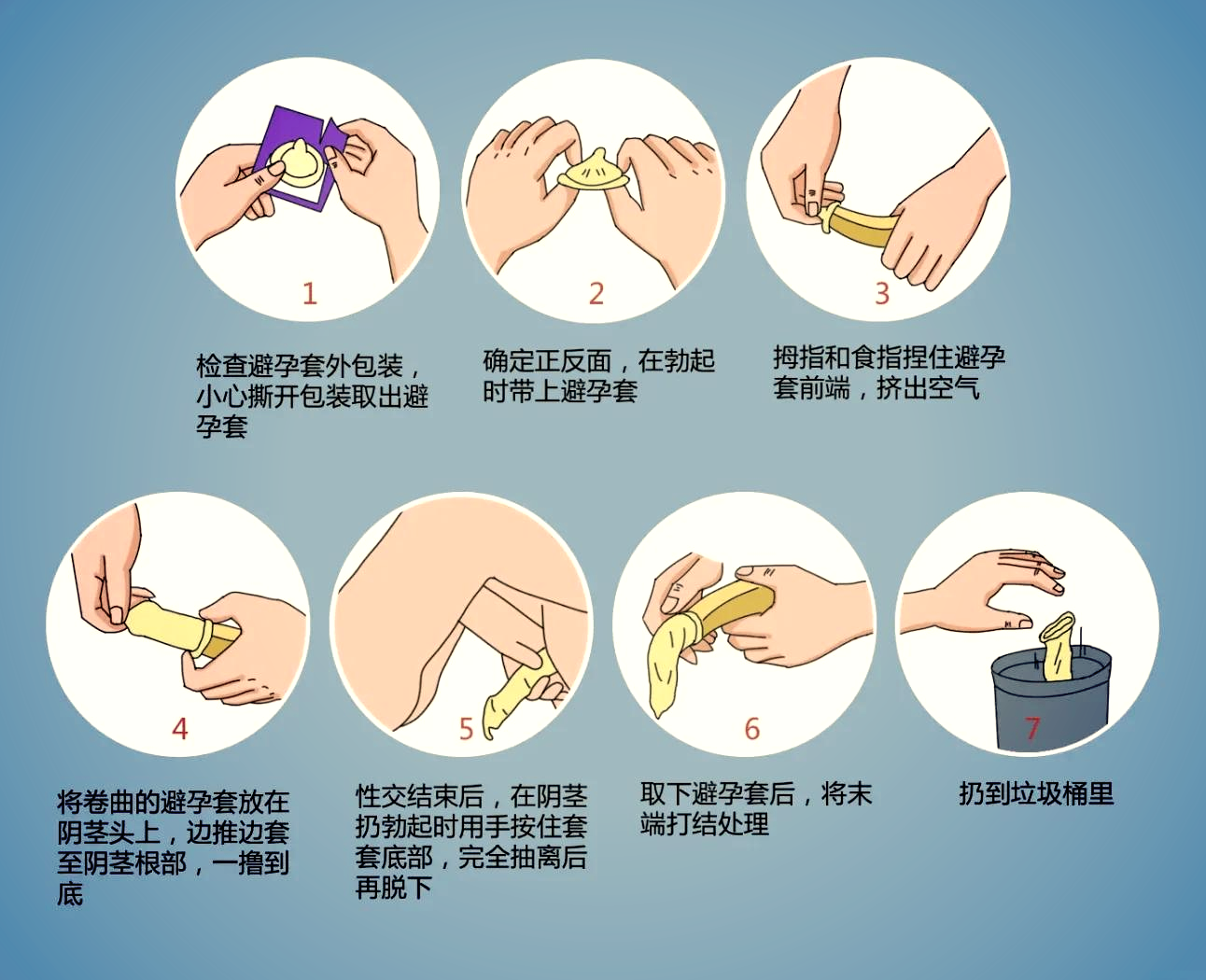 1

检查避孕套外包装，小心撕开包装取出避孕套

2

确定正反面，在勃起时带上避孕套

3

拇指和食指捏住避孕套前端，挤出空气

4

将卷曲的避孕套放在阴茎头上，边推边套至阴茎根部，一撸到底

5

性交结束后，在阴茎扔勃起时用手按住套套底部，完全抽离后再脱下

6

取下避孕套后，将末端打结处理

7

扔到垃圾桶里