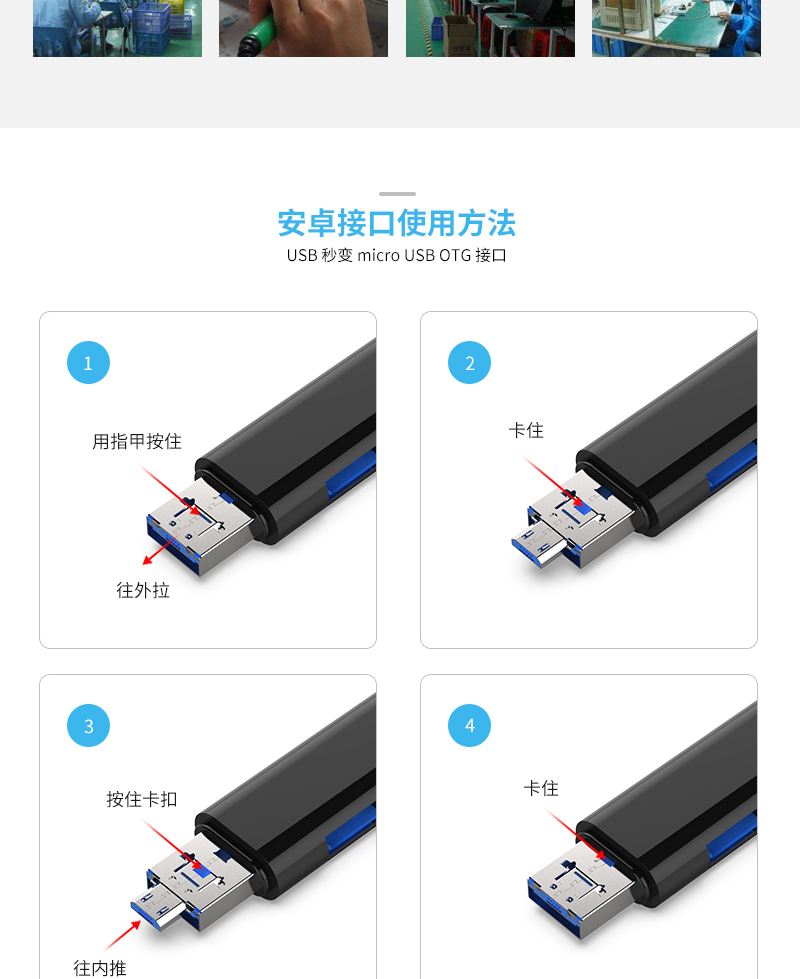 安卓接口使用方法
USB 秒变 micro USB OTG 接口

1
用指甲按住
往外拉

2
卡住

3
按住卡扣
往内推

4
卡住