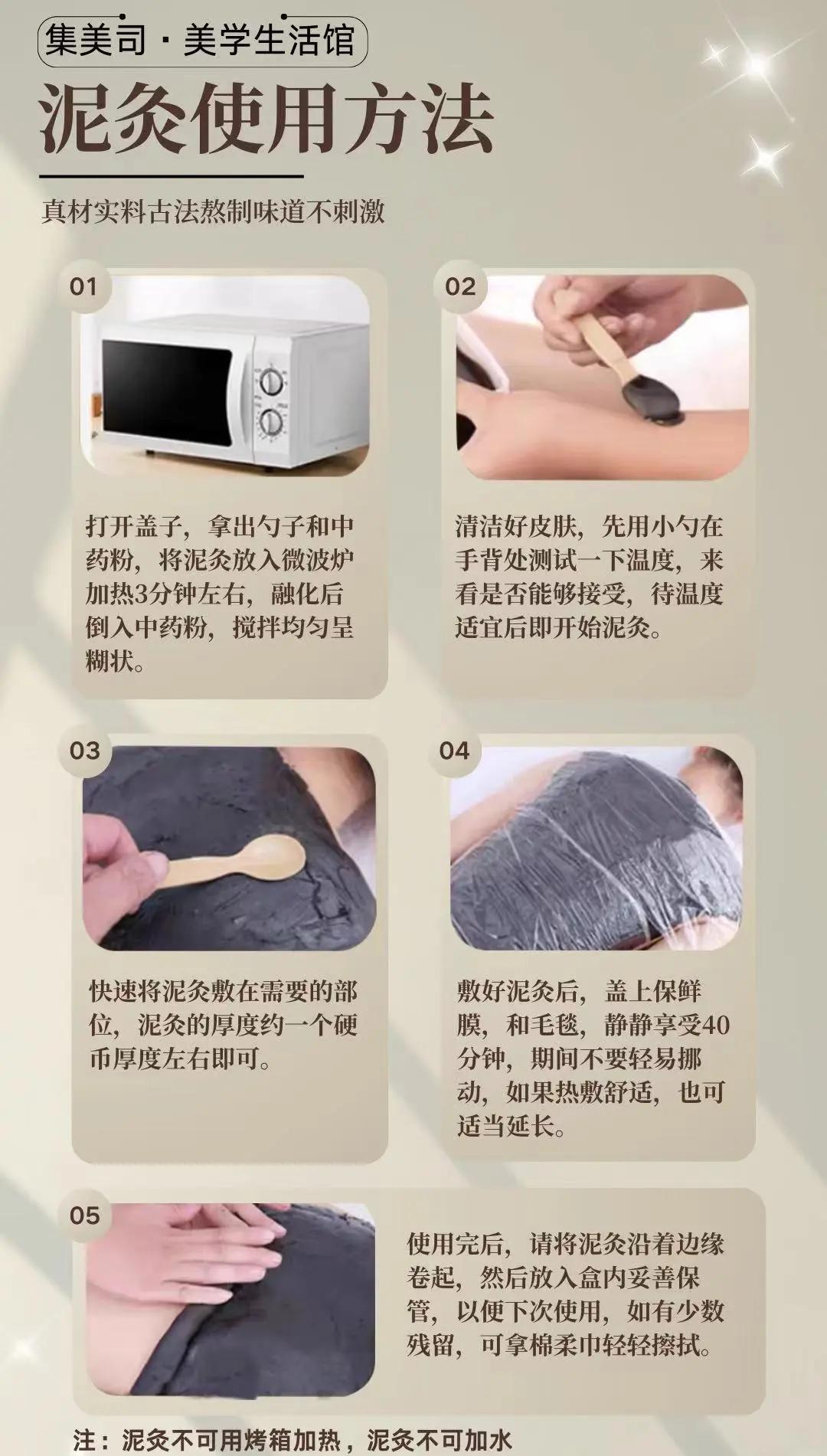 集美司 · 美学生活馆

泥灸使用方法

真材实料古法熬制味道不刺激

01

打开盖子，拿出勺子和中药粉，将泥灸放入微波炉加热3分钟左右，融化后倒入中药粉，搅拌均匀呈糊状。

02

清洁好皮肤，先用小勺在手背处测试一下温度，来看是否能够接受，待温度适宜后即开始泥灸。

03

快速将泥灸敷在需要的部位，泥灸的厚度约一个硬币厚度左右即可。

04

敷好泥灸后，盖上保鲜膜，和毛毯，静静享受40分钟，期间不要轻易挪动，如果热敷舒适，也可适当延长。

05

使用完后，请将泥灸沿着边缘卷起，然后放入盒内妥善保管，以便下次使用，如有少数残留，可拿棉柔巾轻轻擦拭。

注：泥灸不可用烤箱加热，泥灸不可加水