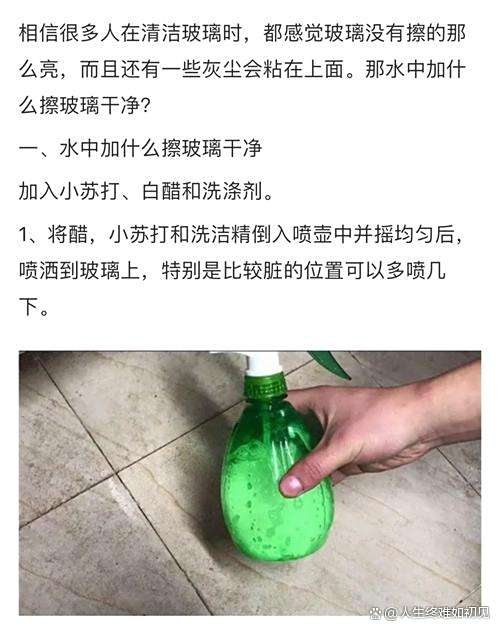 相信很多人在清洁玻璃时，都感觉玻璃没有擦的那么亮，而且还有一些灰尘会粘在上面。那水中加什么擦玻璃干净？

一、水中加什么擦玻璃干净

加入小苏打、白醋和洗涤剂。

1、将醋，小苏打和洗洁精倒入喷壶中并摇均匀后，喷洒到玻璃上，特别是比较脏的位置可以多喷几下。

@人生终难如初见